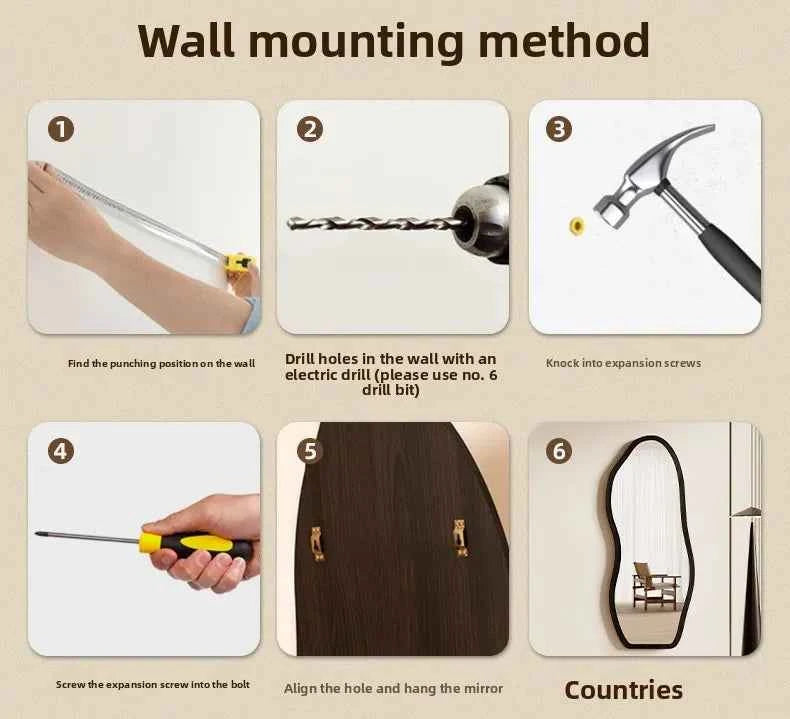 Wall mounting method

1

Find the punching position on the wall

2

Drill holes in the wall with an electric drill (please use no. 6 drill bit)

3

Knock into expansion screws

4

Screw the expansion screw into the bolt

5

Align the hole and hang the mirror

6

Countries