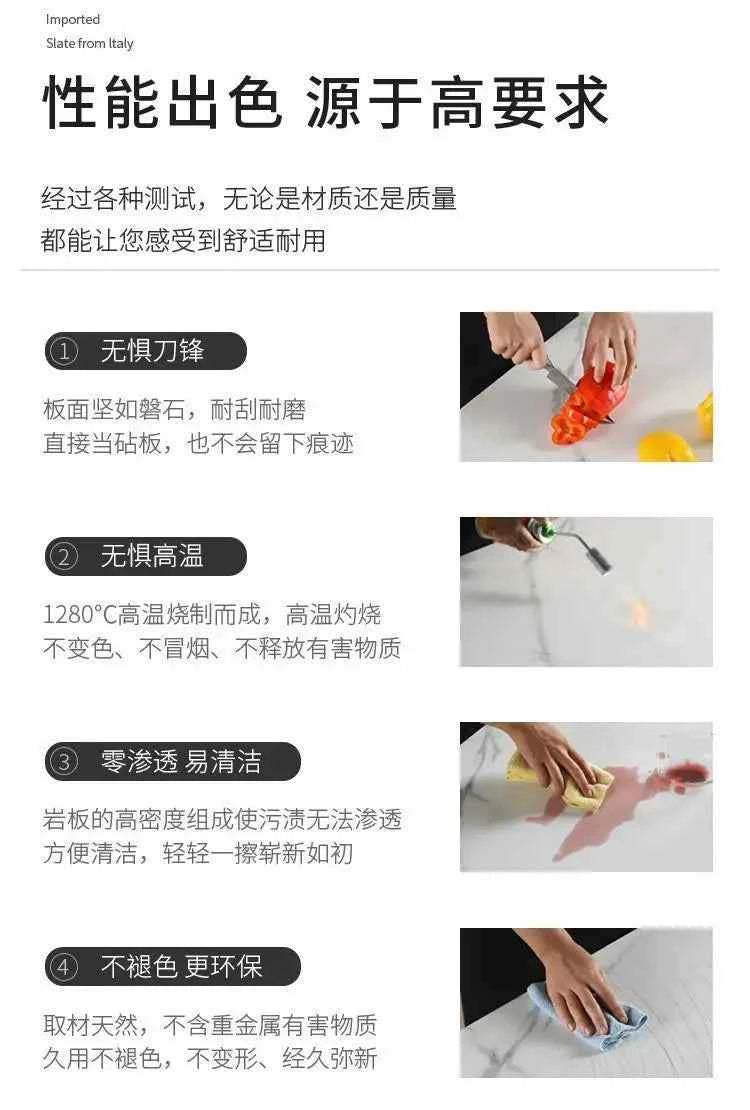 Imported
Slate from Italy

性能出色 源于高要求

经过各种测试，无论是材质还是质量
都能让您感受到舒适耐用

① 无惧刀锋

板面坚如磐石，耐刮耐磨
直接当砧板，也不会留下痕迹

② 无惧高温

1280°C高温烧制而成，高温灼烧
不变色、不冒烟、不释放有害物质

③ 零渗透 易清洁

岩板的高密度组成使污渍无法渗透
方便清洁，轻轻一擦崭新如初

④ 不褪色 更环保

取材天然，不含重金属有害物质
久用不褪色，不变形、经久弥新