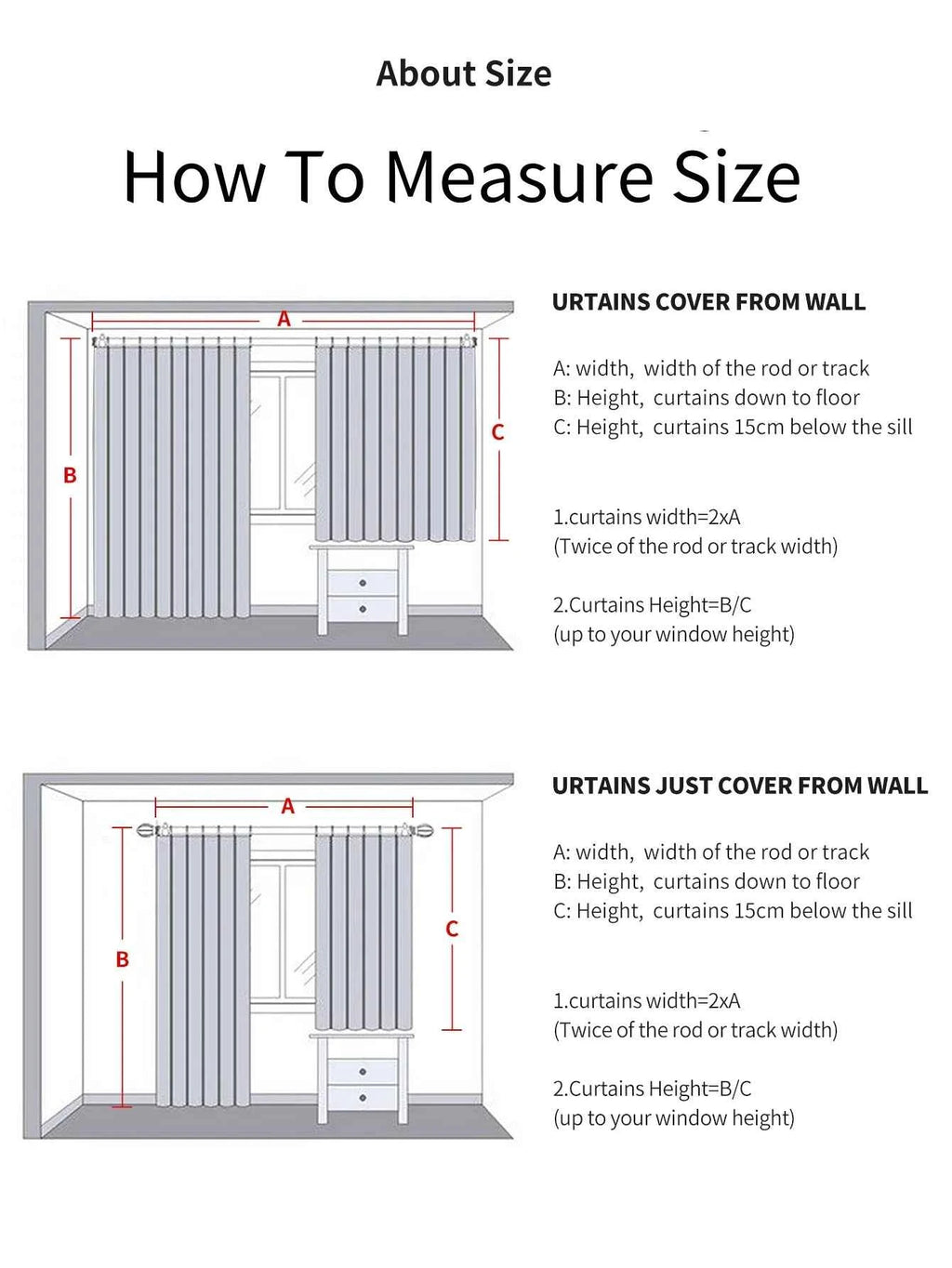 About Size

How To Measure Size

A

B

C

URTAINS COVER FROM WALL

A: width, width of the rod or track
B: Height, curtains down to floor
C: Height, curtains 15cm below the sill

1.curtains width=2xA
(Twice of the rod or track width)

2.Curtains Height=B/C
(up to your window height)

A

B

C

URTAINS JUST COVER FROM WALL

A: width, width of the rod or track
B: Height, curtains down to floor
C: Height, curtains 15cm below the sill

1.curtains width=2xA
(Twice of the rod or track width)

2.Curtains Height=B/C
(up to your window height)