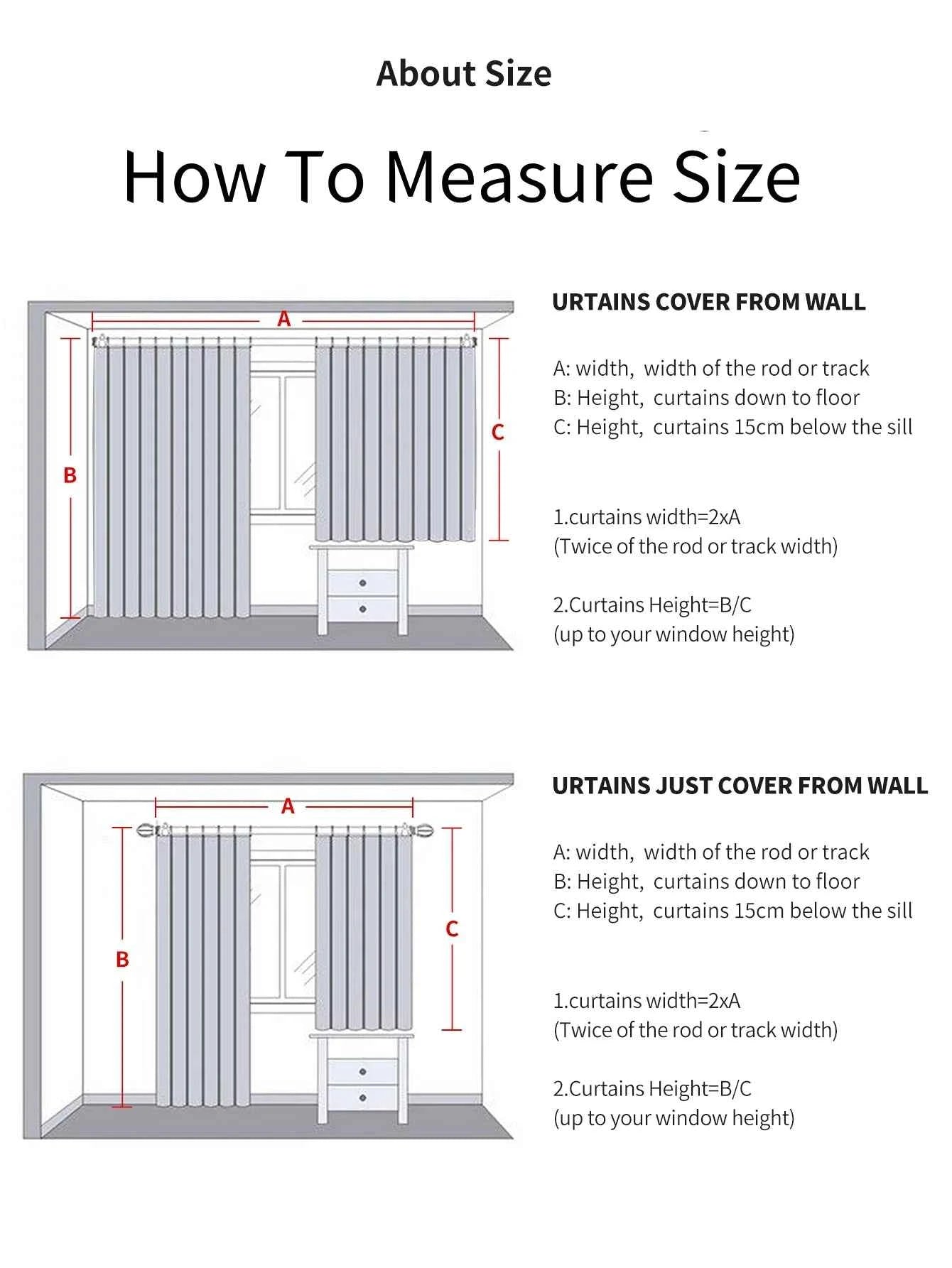 About Size

How To Measure Size

A

B

C

URTAINS COVER FROM WALL

A: width, width of the rod or track
B: Height, curtains down to floor
C: Height, curtains 15cm below the sill

1.curtains width=2xA
(Twice of the rod or track width)

2.Curtains Height=B/C
(up to your window height)

A

B

C

URTAINS JUST COVER FROM WALL

A: width, width of the rod or track
B: Height, curtains down to floor
C: Height, curtains 15cm below the sill

1.curtains width=2xA
(Twice of the rod or track width)

2.Curtains Height=B/C
(up to your window height)