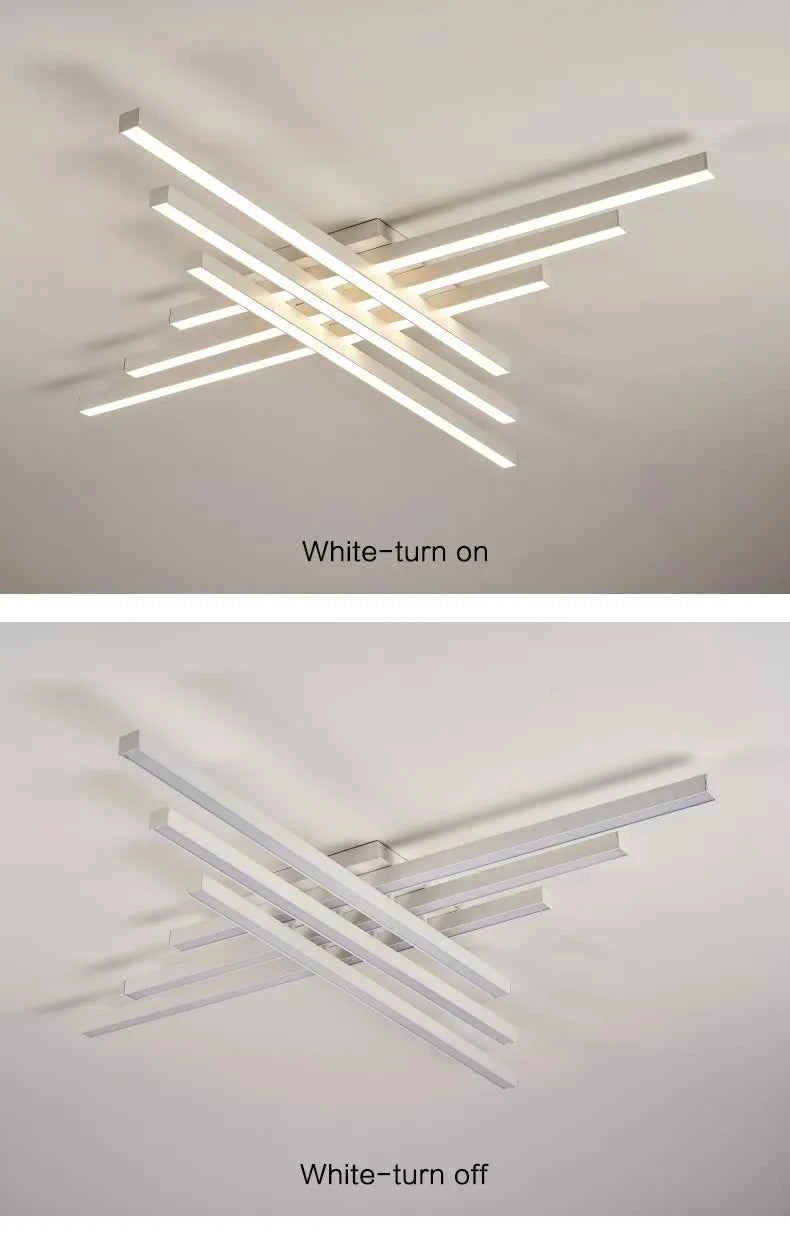 White-turn on

White-turn off